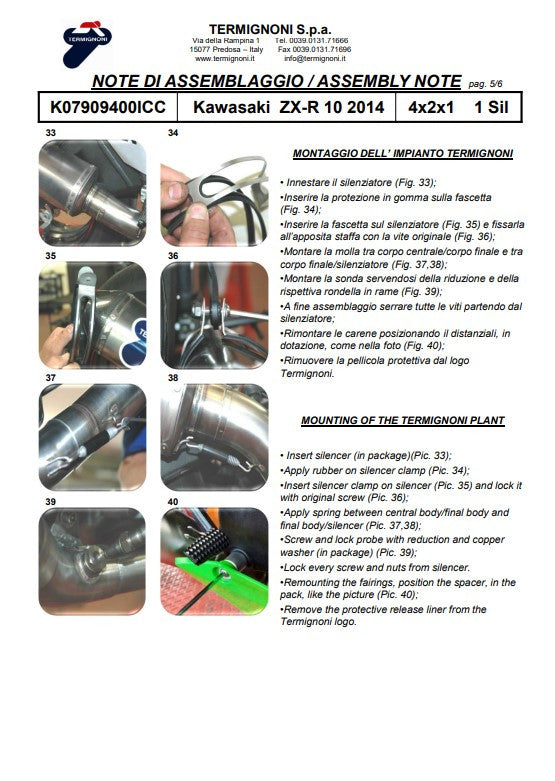 TERMIGNONI

TERMIGNONI S.p.a.
Via della Rampina 1 Tel. 0039.0131.71666
15077 Predosa – Italy Fax 0039.0131.71696
www.termignoni.it info@termignoni.it

NOTE DI ASSEMBLAGGIO / ASSEMBLY NOTE pag. 5/6

| K07909400ICC | Kawasaki ZX-R 10 2014 | 4x2x1 1 Sil |
|---|---|---|

33

34

35

36

37

38

39

40

MONTAGGIO DELL' IMPIANTO TERMIGNONI

• Innestare il silenziatore (Fig. 33);
•Inserire la protezione in gomma sulla fascetta (Fig. 34);
•Inserire la fascetta sul silenziatore (Fig. 35) e fissarla all'apposita staffa con la vite originale (Fig. 36);
•Montare la molla tra corpo centrale/corpo finale e tra corpo finale/silenziatore (Fig. 37,38);
•Montare la sonda servendosi della riduzione e della rispettiva rondella in rame (Fig. 39);
•A fine assemblaggio serrare tutte le viti partendo dal silenziatore;
•Rimontare le carene posizionando il distanziali, in dotazione, come nella foto (Fig. 40);
•Rimuovere la pellicola protettiva dal logo Termignoni.

MOUNTING OF THE TERMIGNONI PLANT

• Insert silencer (in package)(Pic. 33);
•Apply rubber on silencer clamp (Pic. 34);
•Insert silencer clamp on silencer (Pic. 35) and lock it with original screw (Pic. 36);
•Apply spring between central body/final body and final body/silencer (Pic. 37,38);
•Screw and lock probe with reduction and copper washer (in package) (Pic. 39);
•Lock every screw and nuts from silencer.
•Remounting the fairings, position the spacer, in the pack, like the picture (Pic. 40);
•Remove the protective release liner from the Termignoni logo.